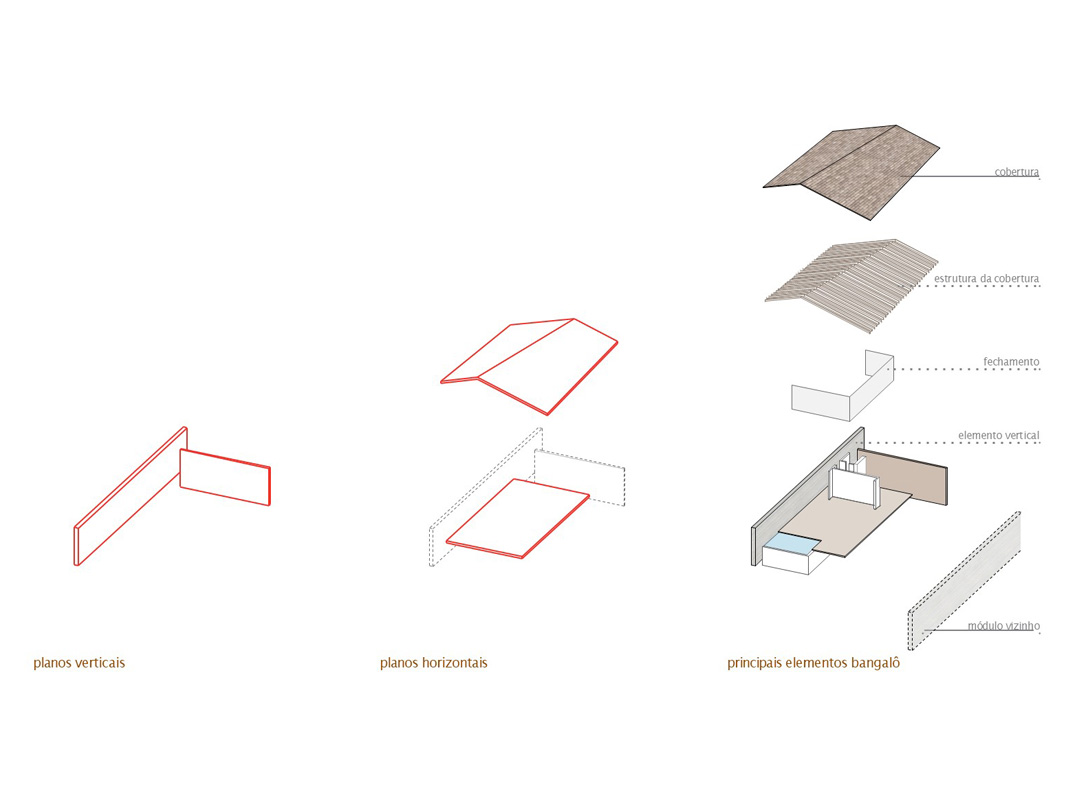 cobertura

estrutura da cobertura

fechamento

elemento vertical

módulo vizinho

planos verticais

planos horizontais

principais elementos bangalô